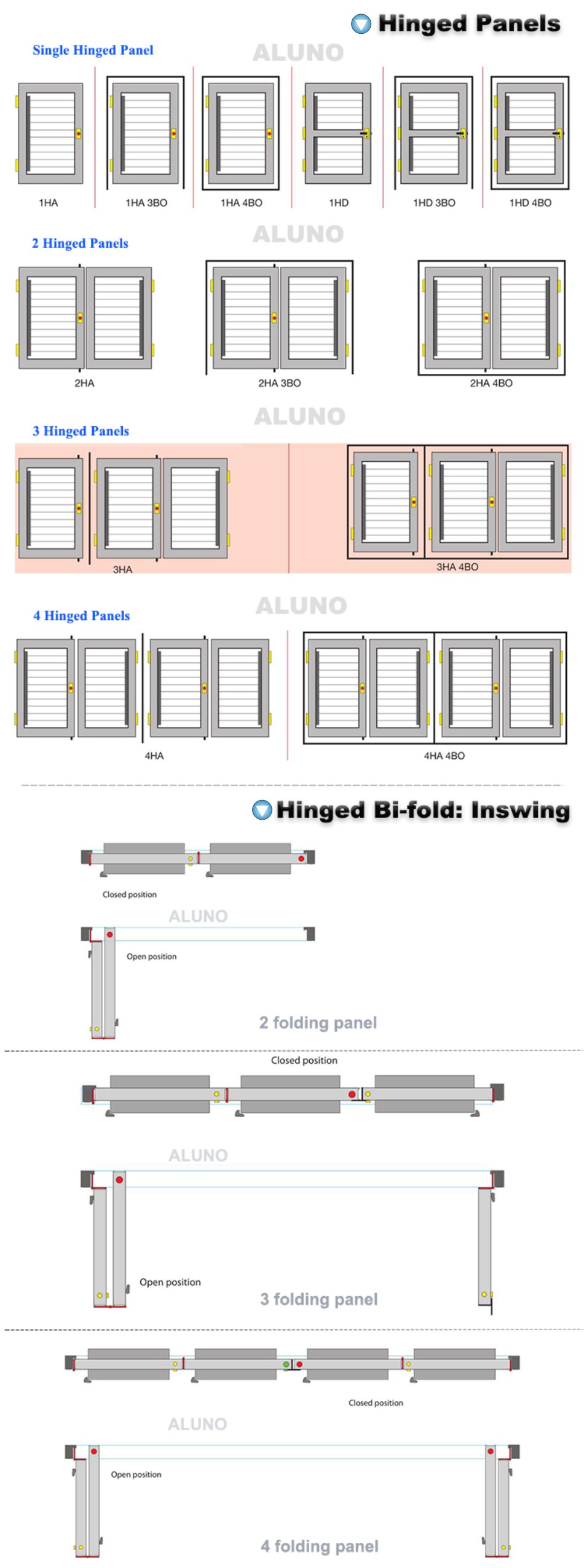 Hinged Panels

Single Hinged Panel

ALUNO

1HA 1HA 3BO 1HA 4BO 1HD 1HD 3BO 1HD 4BO

2 Hinged Panels

ALUNO

2HA 2HA 3BO 2HA 4BO

ALUNO

3 Hinged Panels

3HA 3HA 4BO

4 Hinged Panels

ALUNO

4HA 4HA 4BO

Hinged Bi-fold: Inswing

Closed position

ALUNO

Open position

2 folding panel

Closed position

ALUNO

Open position

3 folding panel

Closed position

ALUNO

Open position

4 folding panel